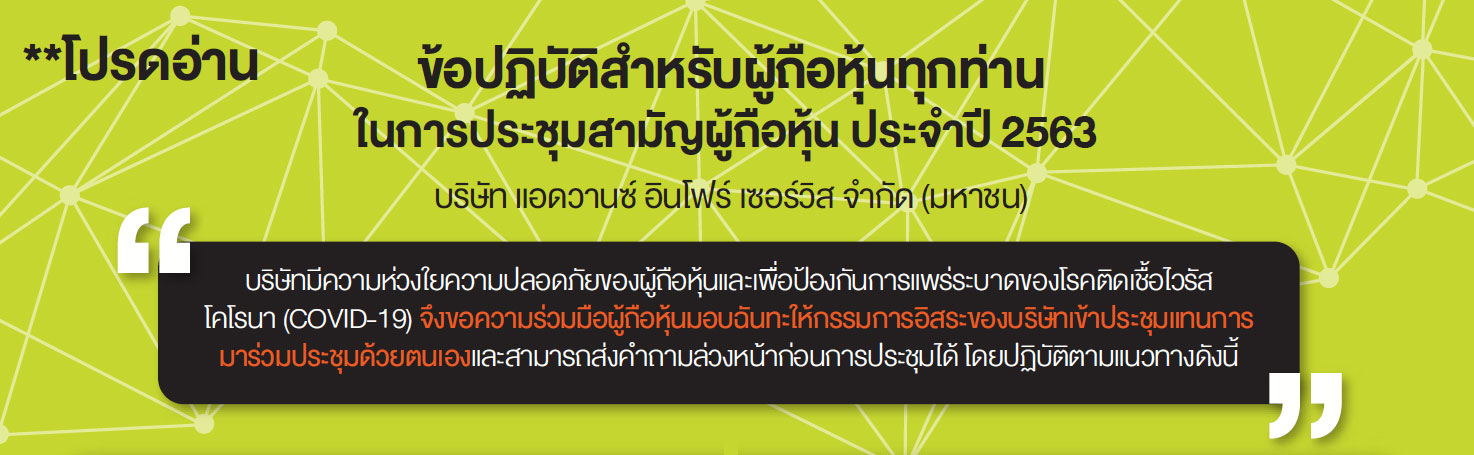 **โปรดอ่าน

ข้อปฏิบัติสำหรับผู้ถือหุ้นทุกท่าน
ในการประชุมสามัญผู้ถือหุ้น ประจำปี 2563

บริษัท แอดวานซ์ อินโฟร์ เซอร์วิส จำกัด (มหาชน)

“

บริษัทมีความห่วงใยความปลอดภัยของผู้ถือหุ้นและเพื่อป้องกันการแพร่ระบาดของโรคติดเชื้อไวรัสโคโรนา (COVID-19) จึงขอความร่วมมือผู้ถือหุ้นมอบฉันทะให้กรรมการอิสระของบริษัทเข้าประชุมแทนการมาร่วมประชุมด้วยตนเองและสามารถส่งคำถามล่วงหน้าก่อนการประชุมได้ โดยปฏิบัติตามแนวทางดังนี้

”